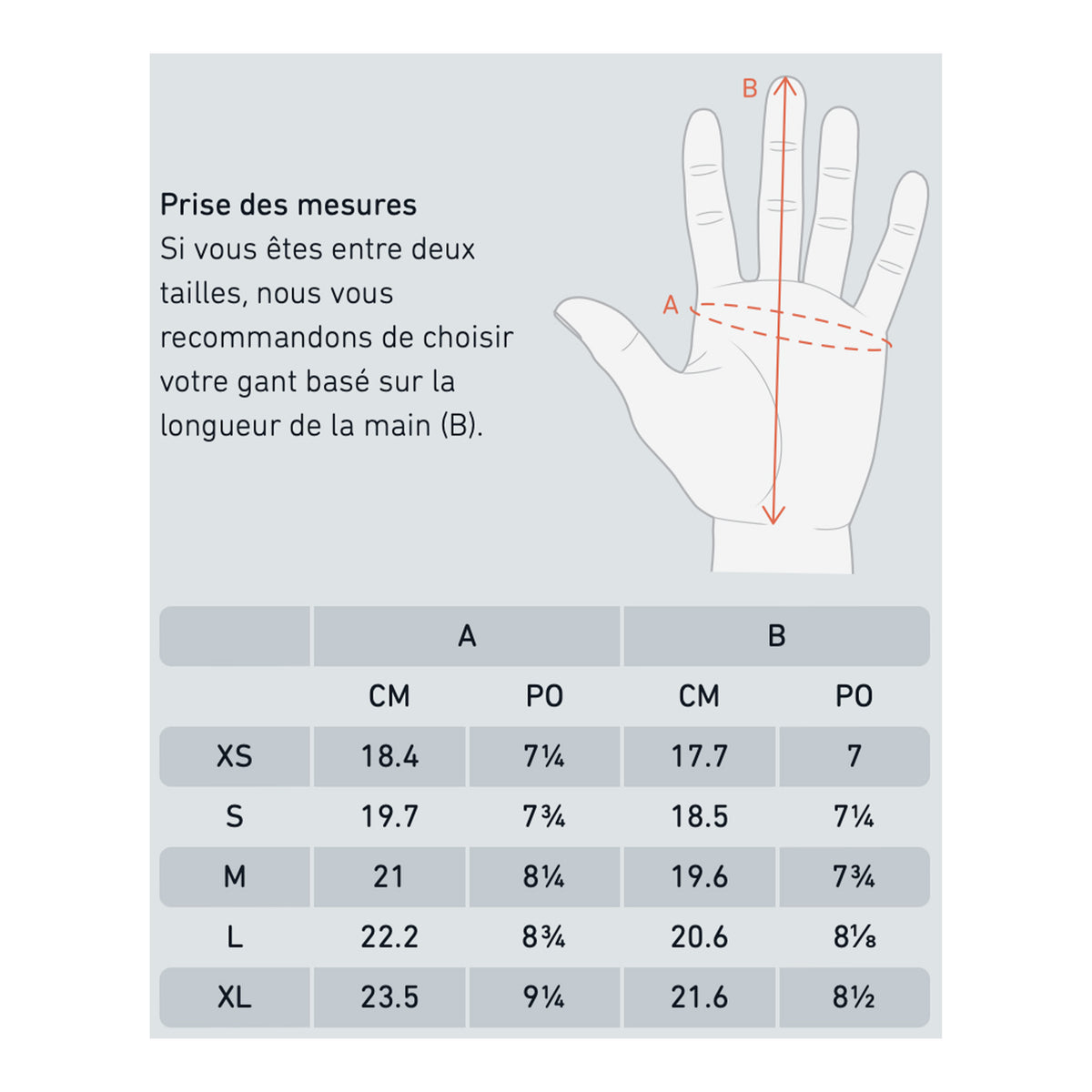 Prise des mesures
Si vous êtes entre deux tailles, nous vous recommandons de choisir votre gant basé sur la longueur de la main (B).

B
A

| | A | | B | |
|---|---|---|---|---|
| | CM | PO | CM | PO |
| XS | 18.4 | 7¼ | 17.7 | 7 |
| S | 19.7 | 7¾ | 18.5 | 7¼ |
| M | 21 | 8¼ | 19.6 | 7¾ |
| L | 22.2 | 8¾ | 20.6 | 8⅛ |
| XL | 23.5 | 9¼ | 21.6 | 8½ |